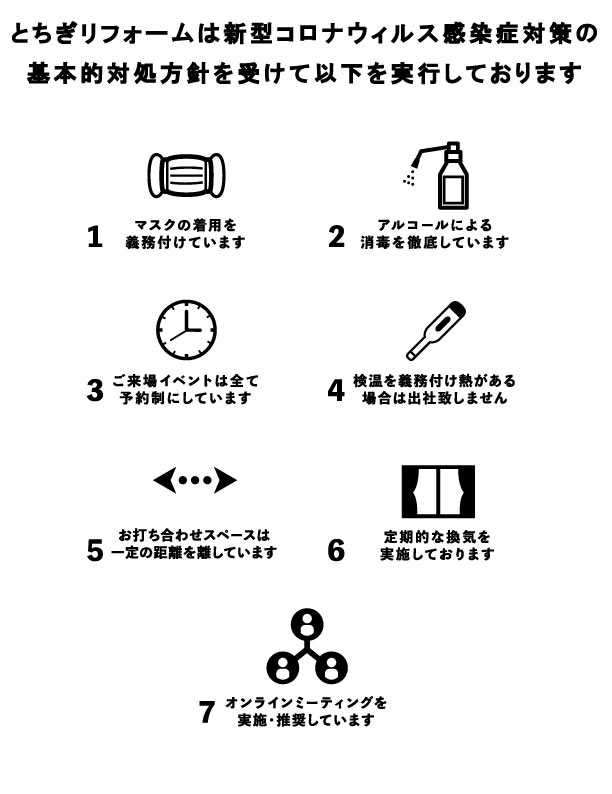 とちぎリフォームは新型コロナウィルス感染症対策の基本的対処方針を受けて以下を実行しております

1 マスクの着用を義務付けています

2 アルコールによる消毒を徹底しています

3 ご来場イベントは全て予約制にしています

4 検温を義務付け熱がある場合は出社致しません

5 お打ち合わせスペースは一定の距離を離しています

6 定期的な換気を実施しております

7 オンラインミーティングを実施・推奨しています